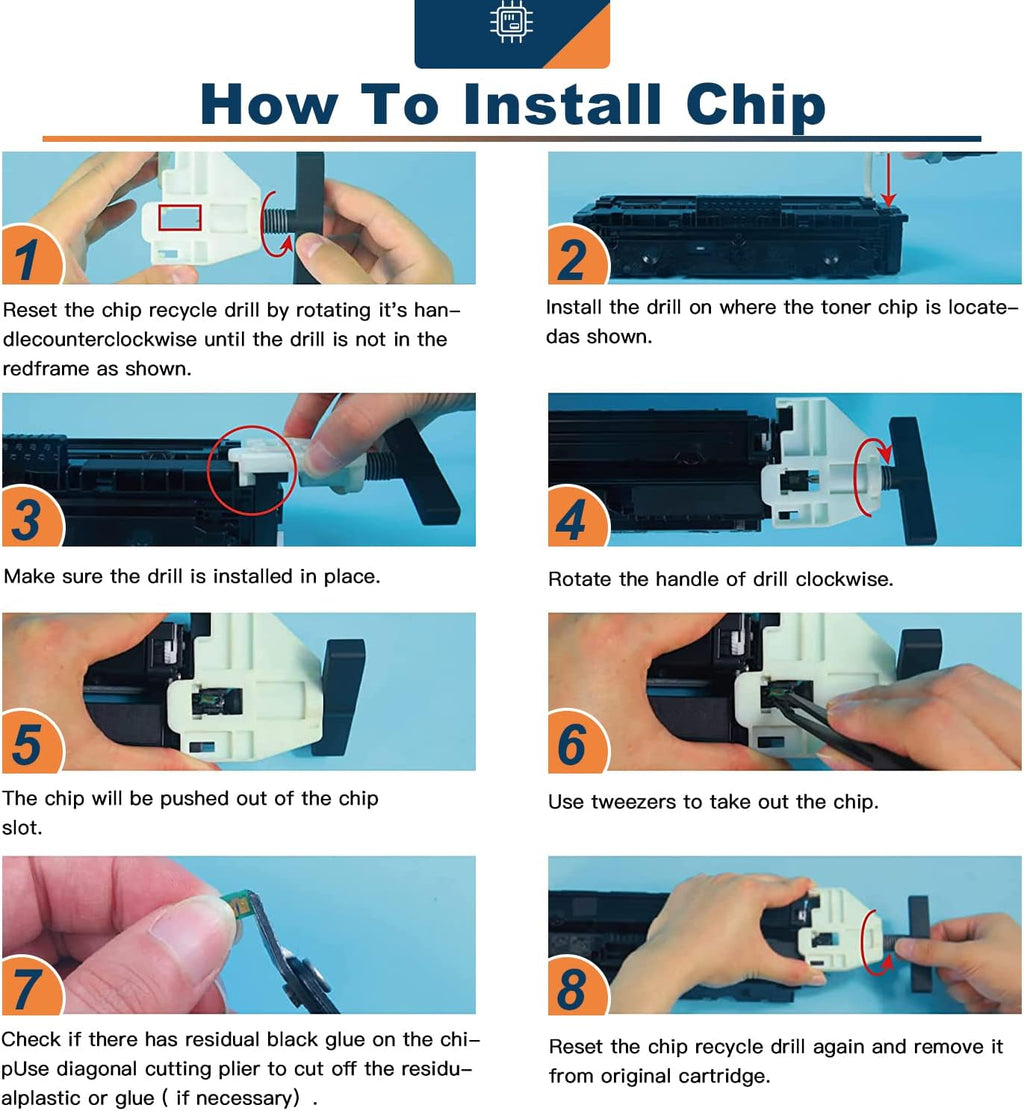 How To Install Chip

1

Reset the chip recycle drill by rotating it's handlecounterclockwise until the drill is not in the redframe as shown.

2

Install the drill on where the toner chip is locatedas shown.

3

Make sure the drill is installed in place.

4

Rotate the handle of drill clockwise.

5

The chip will be pushed out of the chip slot.

6

Use tweezers to take out the chip.

7

Check if there has residual black glue on the chipUse diagonal cutting plier to cut off the residualplastic or glue ( if necessary) .

8

Reset the chip recycle drill again and remove it from original cartridge.