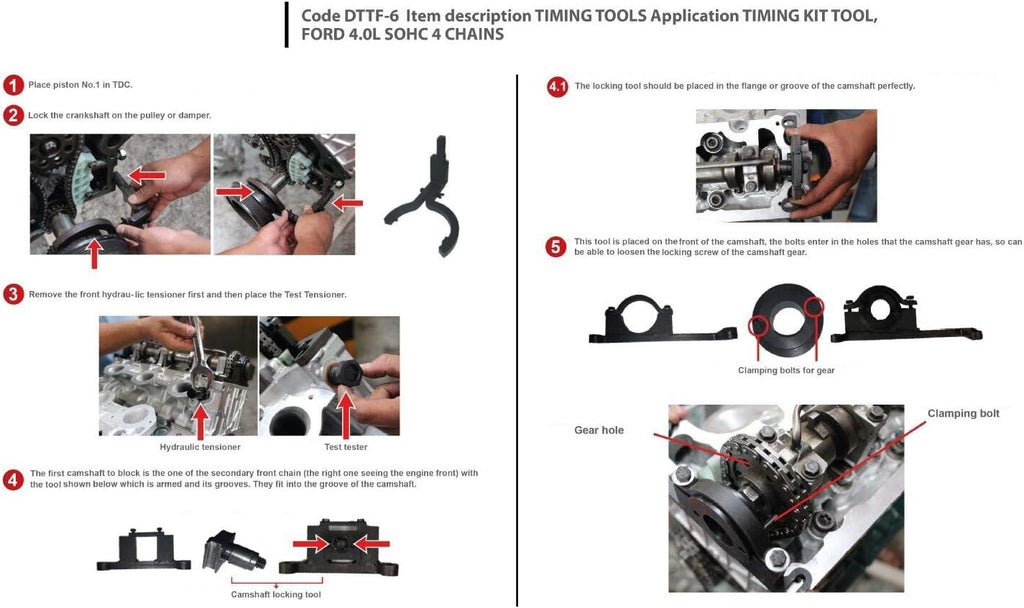 Code DTTF-6 Item description TIMING TOOLS Application TIMING KIT TOOL, FORD 4.0L SOHC 4 CHAINS

1 Place piston No.1 in TDC.

2 Lock the crankshaft on the pulley or damper.

3 Remove the front hydrau- lic tensioner first and then place the Test Tensioner.

Hydraulic tensioner

Test tester

4 The first camshaft to block is the one of the secondary front chain (the right one seeing the engine front) with the tool shown below which is armed and its grooves. They fit into the groove of the camshaft.

Camshaft locking tool

4.1 The locking tool should be placed in the flange or groove of the camshaft perfectly.

5 This tool is placed on the front of the camshaft, the bolts enter in the holes that the camshaft gear has, so can be able to loosen the locking screw of the camshaft gear.

Clamping bolts for gear

Gear hole

Clamping bolt